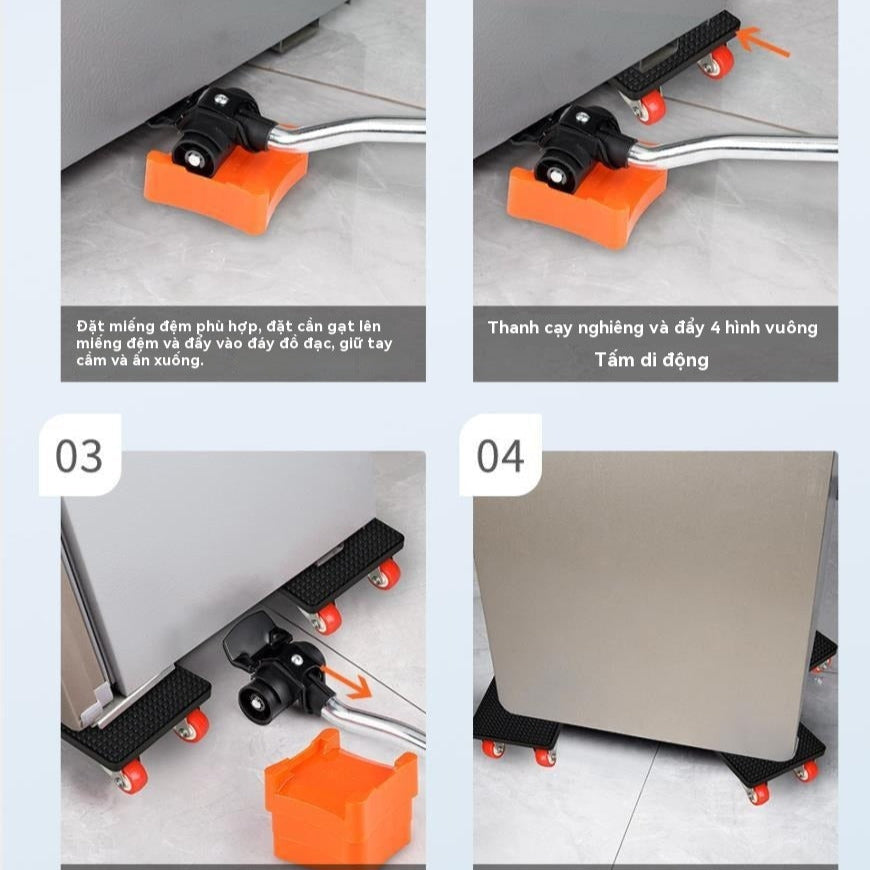 Đặt miếng đệm phù hợp, đặt cần gạt lên miếng đệm và đẩy vào đáy đồ đạc, giữ tay cầm và ấn xuống.

Thanh cạy nghiêng và đẩy 4 hình vuông

Tấm di động

03

04