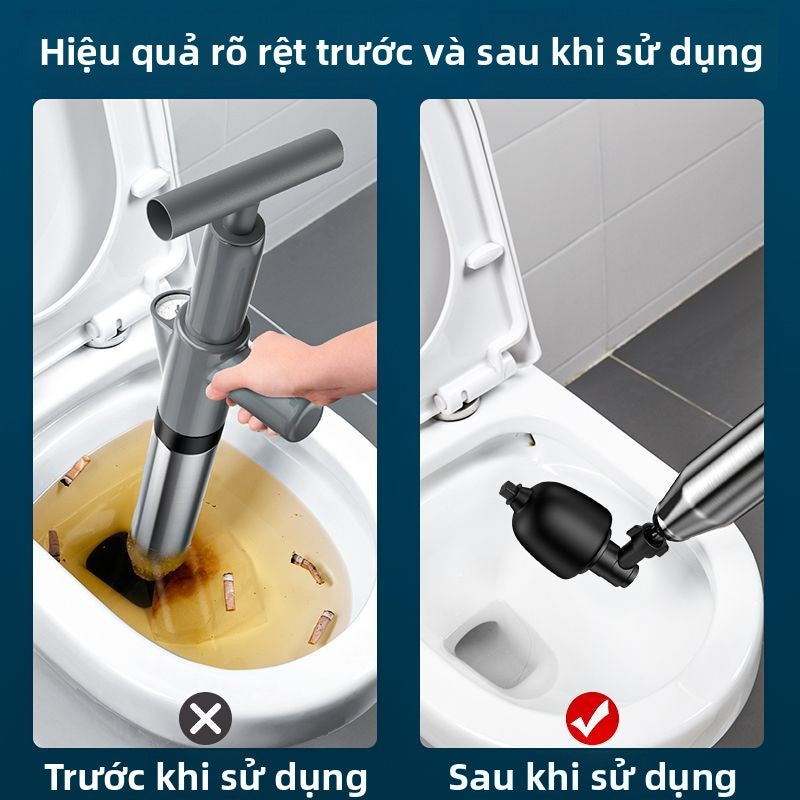 Hiệu quả rõ rệt trước và sau khi sử dụng

Trước khi sử dụng

Sau khi sử dụng