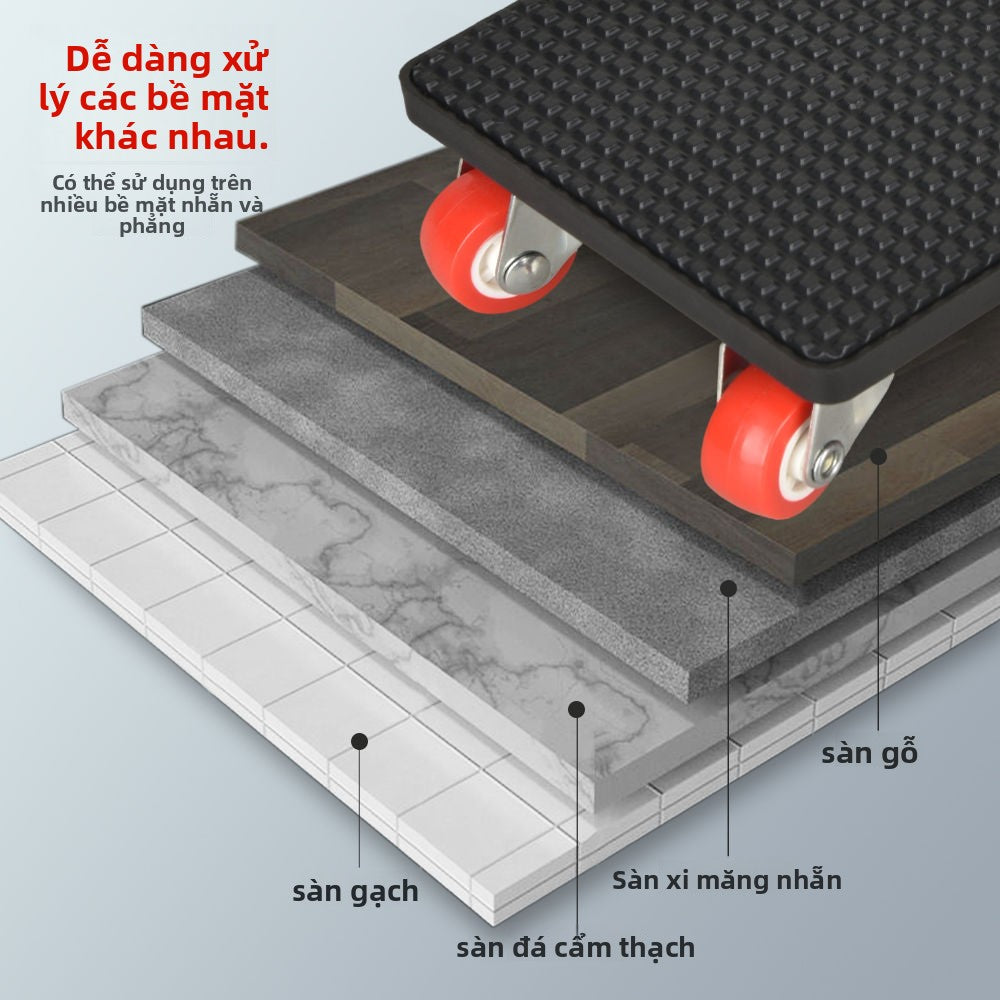 Dễ dàng xử lý các bề mặt khác nhau.

Có thể sử dụng trên nhiều bề mặt nhẵn và phẳng

sàn gỗ

Sàn xi măng nhẵn

sàn gạch

sàn đá cẩm thạch