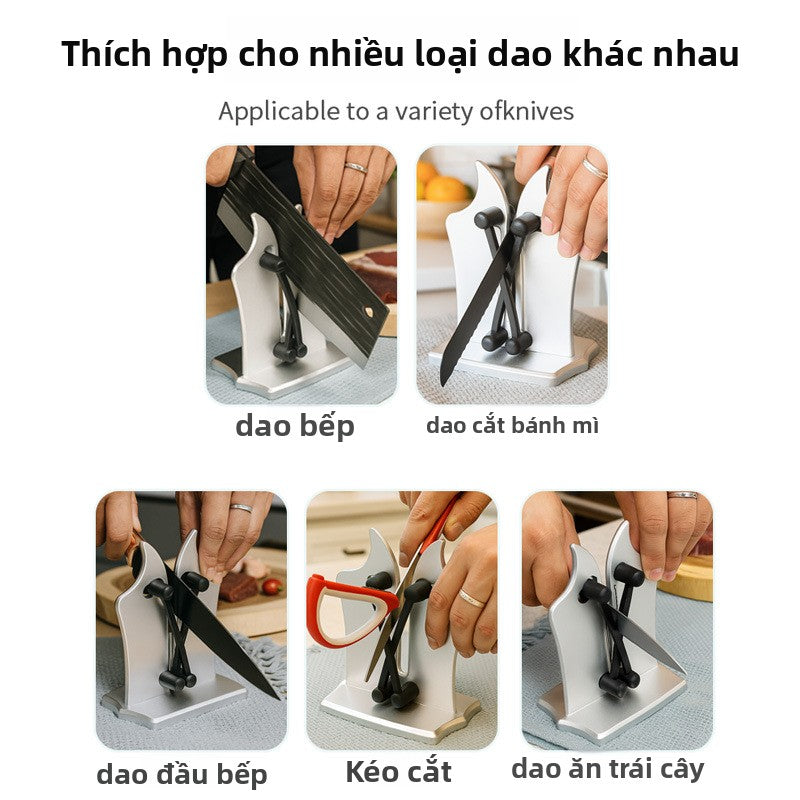 Thích hợp cho nhiều loại dao khác nhau

Applicable to a variety ofknives

dao bếp

dao cắt bánh mì

dao đầu bếp

Kéo cắt

dao ăn trái cây